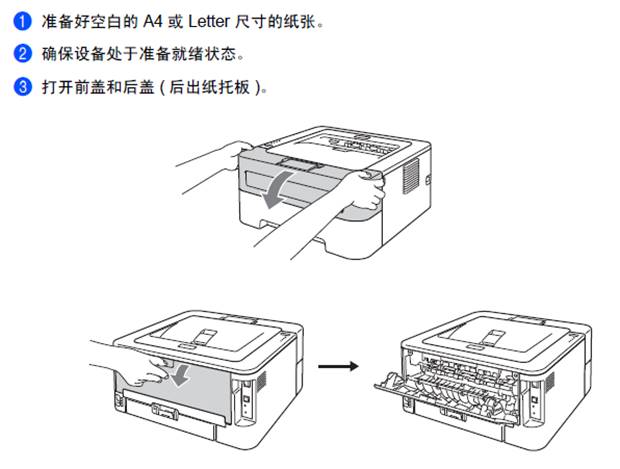 1 准备好空白的 A4 或 Letter 尺寸的纸张。

2 确保设备处于准备就绪状态。

3 打开前盖和后盖 ( 后出纸托板 )。