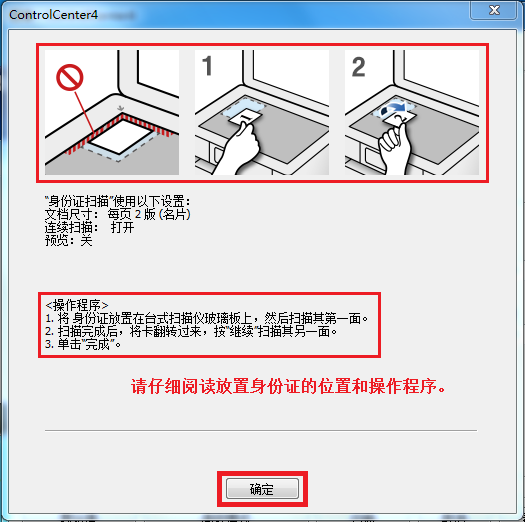 ControlCenter4

1

2

"身份证扫描"使用以下设置：
文档尺寸： 每页 2 版 (名片)
连续扫描： 打开
预览：关

<操作程序>
1. 将 身份证放置在台式扫描仪玻璃板上，然后扫描其第一面。
2. 扫描完成后，将卡翻转过来，按"继续"扫描其另一面。
3. 单击"完成"。

请仔细阅读放置身份证的位置和操作程序。

确定